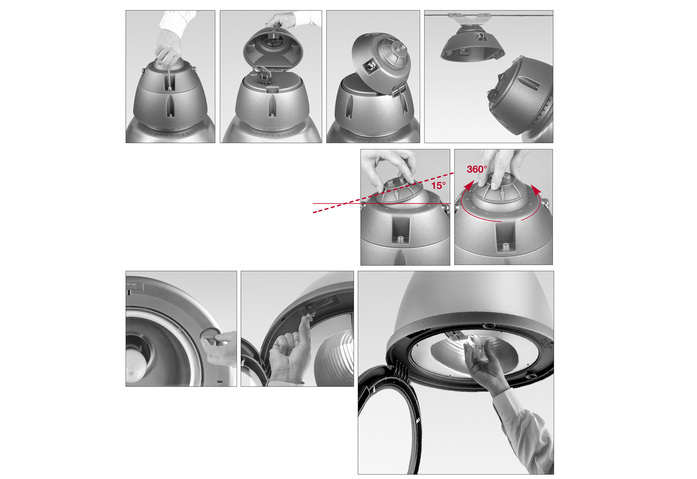 15°

360°